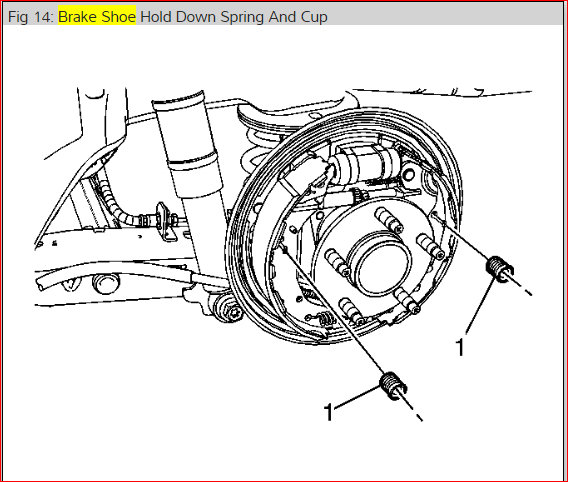 Fig 14: Brake Shoe Hold Down Spring And Cup

1

1