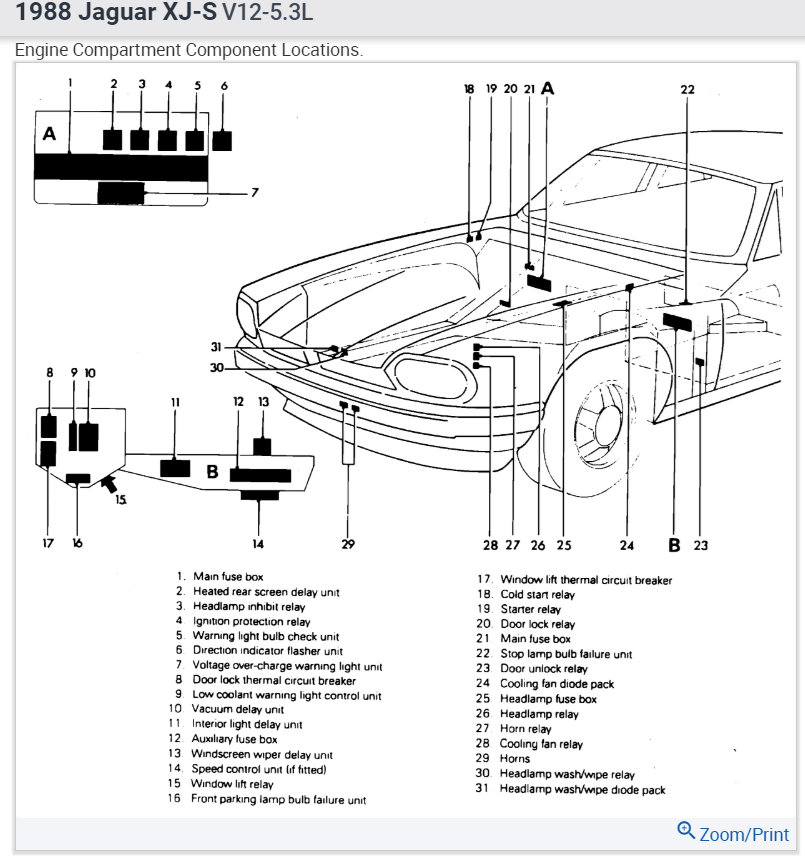 1988 Jaguar XJ-S V12-5.3L

Engine Compartment Component Locations.

1 2 3 4 5 6
A
7

18 19 20 21 A
22

31
30

8 9 10
11
12 13
B
15
17 16
14
29
28 27 26 25
24
B 23

1. Main fuse box
2. Heated rear screen delay unit
3. Headlamp inhibit relay
4. Ignition protection relay
5. Warning light bulb check unit
6. Direction indicator flasher unit
7. Voltage over-charge warning light unit
8. Door lock thermal circuit breaker
9. Low coolant warning light control unit
10. Vacuum delay unit
11. Interior light delay unit
12. Auxiliary fuse box
13. Windscreen wiper delay unit
14. Speed control unit (if fitted)
15. Window lift relay
16. Front parking lamp bulb failure unit
17. Window lift thermal circuit breaker
18. Cold start relay
19. Starter relay
20. Door lock relay
21. Main fuse box
22. Stop lamp bulb failure unit
23. Door unlock relay
24. Cooling fan diode pack
25. Headlamp fuse box
26. Headlamp relay
27. Horn relay
28. Cooling fan relay
29. Horns
30. Headlamp wash/wipe relay
31. Headlamp wash/wipe diode pack

Zoom/Print