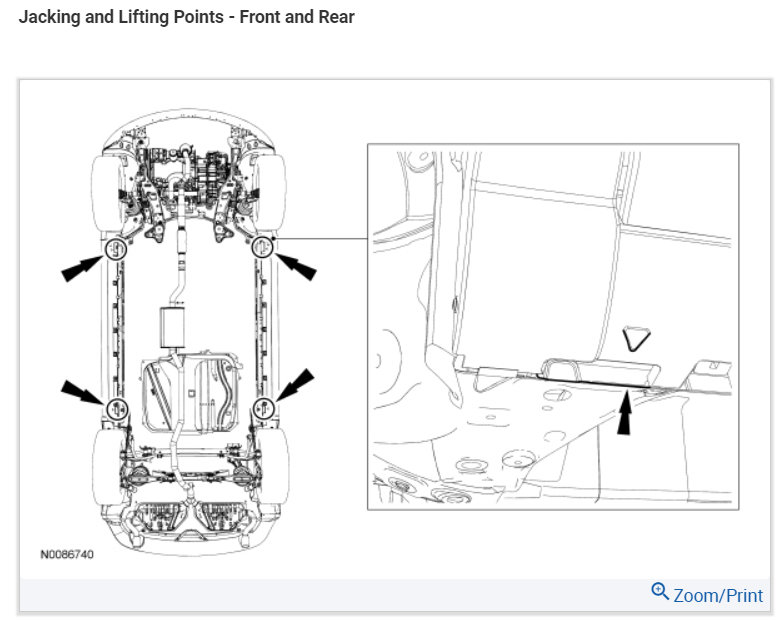 Jacking and Lifting Points - Front and Rear

N0086740

Zoom/Print