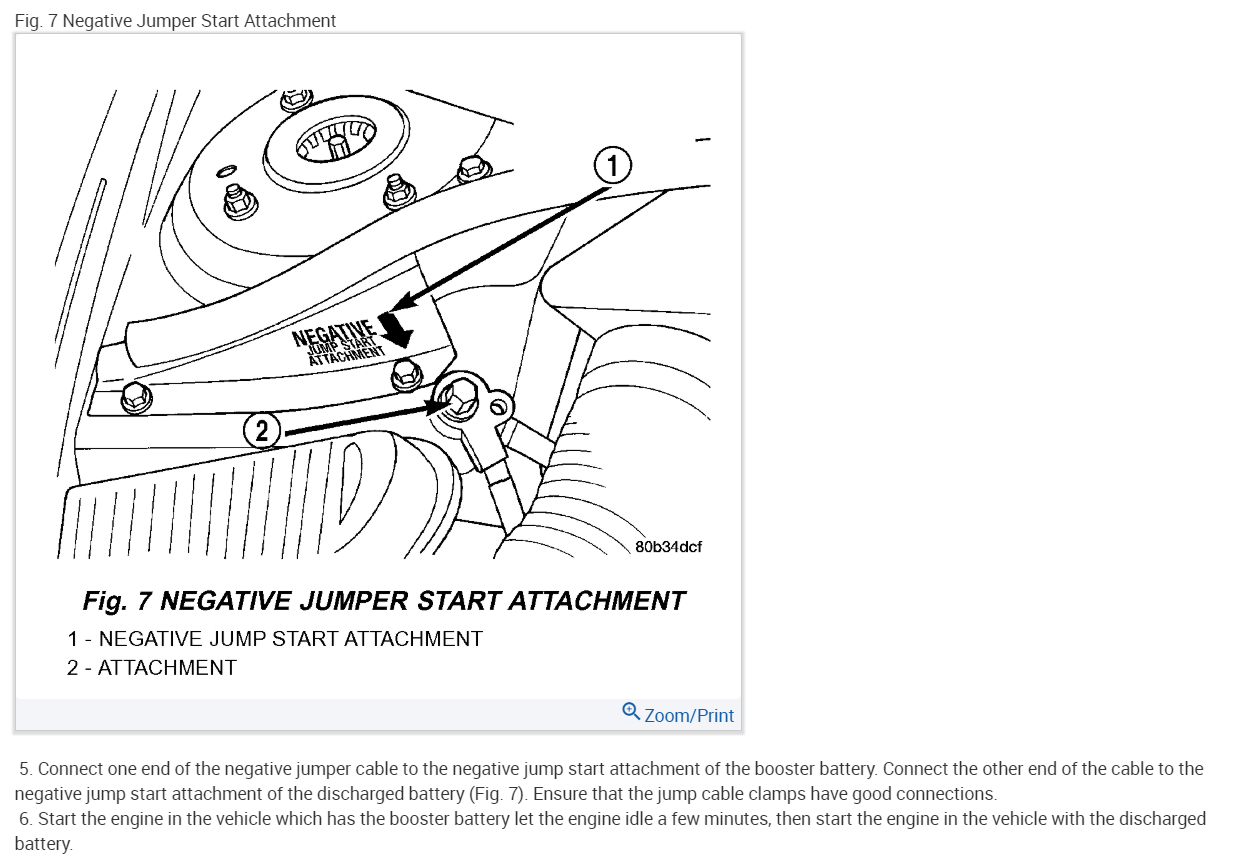 Fig. 7 Negative Jumper Start Attachment

1

NEGATIVE JUMP START ATTACHMENT

2

80b34dcf

Fig. 7 NEGATIVE JUMPER START ATTACHMENT

1 - NEGATIVE JUMP START ATTACHMENT
2 - ATTACHMENT

Zoom/Print

5. Connect one end of the negative jumper cable to the negative jump start attachment of the booster battery. Connect the other end of the cable to the negative jump start attachment of the discharged battery (Fig. 7). Ensure that the jump cable clamps have good connections.

6. Start the engine in the vehicle which has the booster battery let the engine idle a few minutes, then start the engine in the vehicle with the discharged battery.