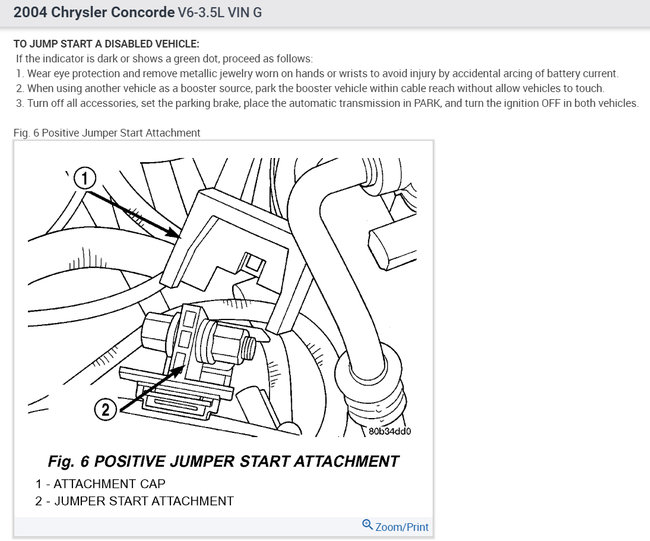 2004 Chrysler Concorde V6-3.5L VIN G

TO JUMP START A DISABLED VEHICLE:
If the indicator is dark or shows a green dot, proceed as follows:
1. Wear eye protection and remove metallic jewelry worn on hands or wrists to avoid injury by accidental arcing of battery current.
2. When using another vehicle as a booster source, park the booster vehicle within cable reach without allow vehicles to touch.
3. Turn off all accessories, set the parking brake, place the automatic transmission in PARK, and turn the ignition OFF in both vehicles.

Fig. 6 Positive Jumper Start Attachment

1

2

80b34dd0

Fig. 6 POSITIVE JUMPER START ATTACHMENT
1 - ATTACHMENT CAP
2 - JUMPER START ATTACHMENT

Zoom/Print