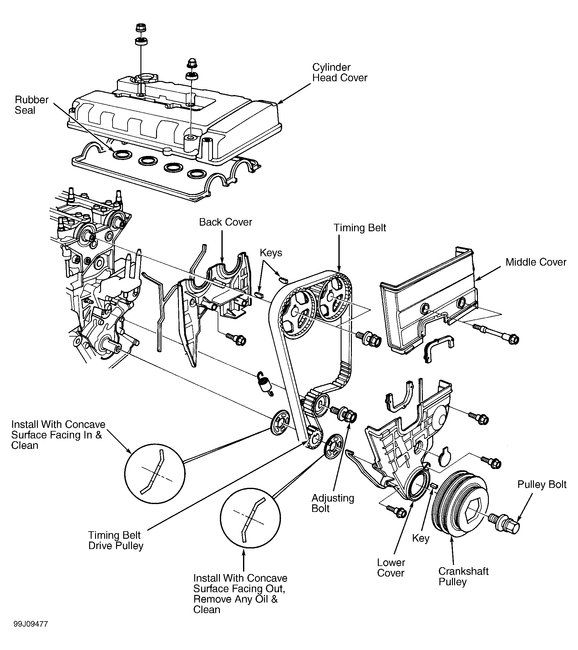 Cylinder Head Cover

Rubber Seal

Back Cover

Timing Belt

Keys

Middle Cover

Install With Concave Surface Facing In & Clean

Adjusting Bolt

Pulley Bolt

Timing Belt Drive Pulley

Key

Lower Cover

Crankshaft Pulley

Install With Concave Surface Facing Out, Remove Any Oil & Clean

99J09477