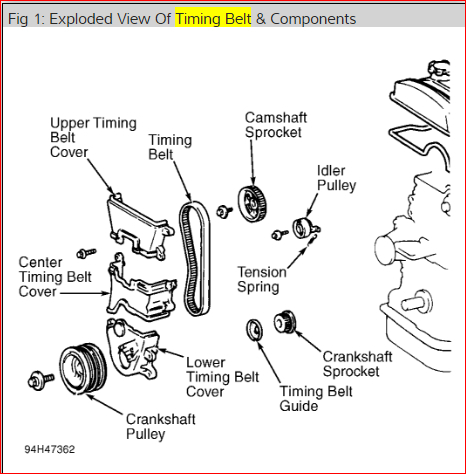 Fig 1: Exploded View Of Timing Belt & Components

Upper Timing Belt Cover

Timing Belt

Camshaft Sprocket

Idler Pulley

Center Timing Belt Cover

Tension Spring

Lower Timing Belt Cover

Crankshaft Sprocket

Timing Belt Guide

Crankshaft Pulley

94H47362