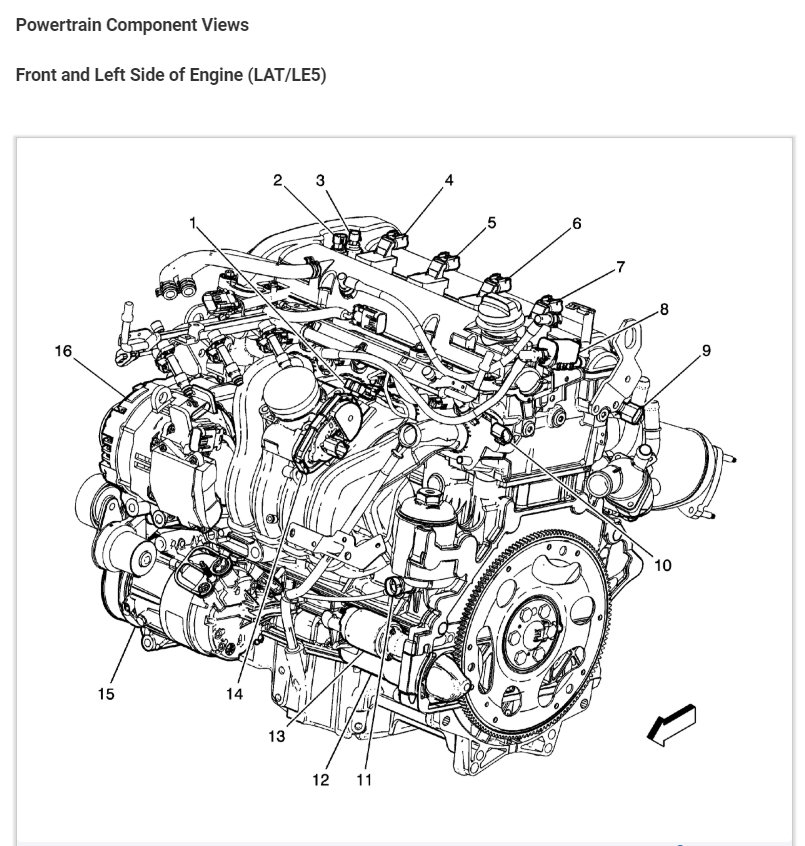 Powertrain Component Views

Front and Left Side of Engine (LAT/LE5)

2 3 4 1 5 6 7 8 16 9 10 15 14 13 12 11