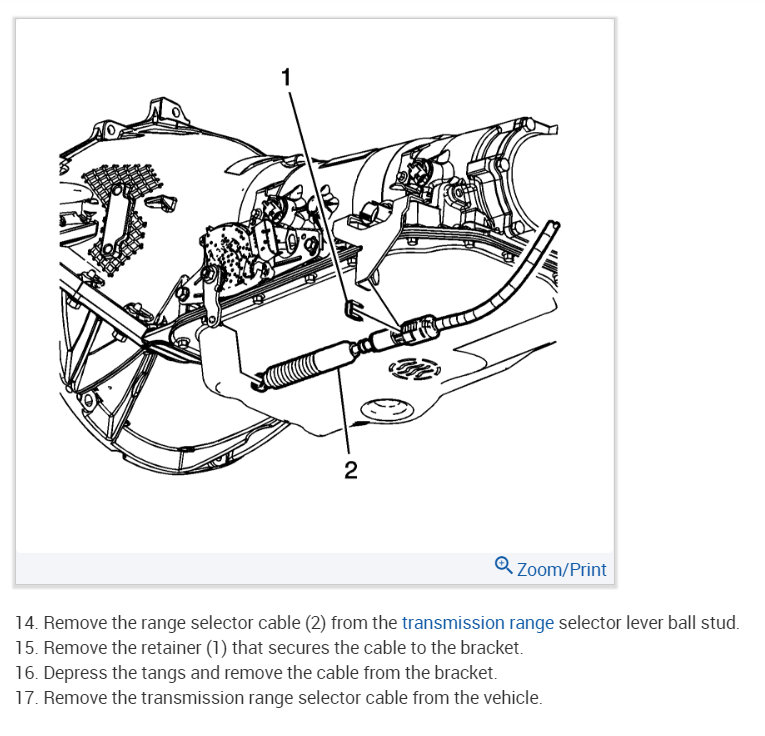 1

2

Zoom/Print

14. Remove the range selector cable (2) from the transmission range selector lever ball stud.
15. Remove the retainer (1) that secures the cable to the bracket.
16. Depress the tangs and remove the cable from the bracket.
17. Remove the transmission range selector cable from the vehicle.