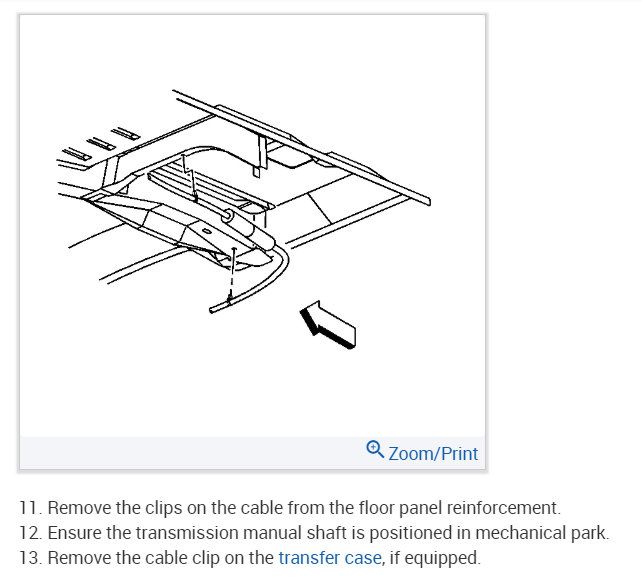 Zoom/Print

11. Remove the clips on the cable from the floor panel reinforcement.
12. Ensure the transmission manual shaft is positioned in mechanical park.
13. Remove the cable clip on the transfer case, if equipped.