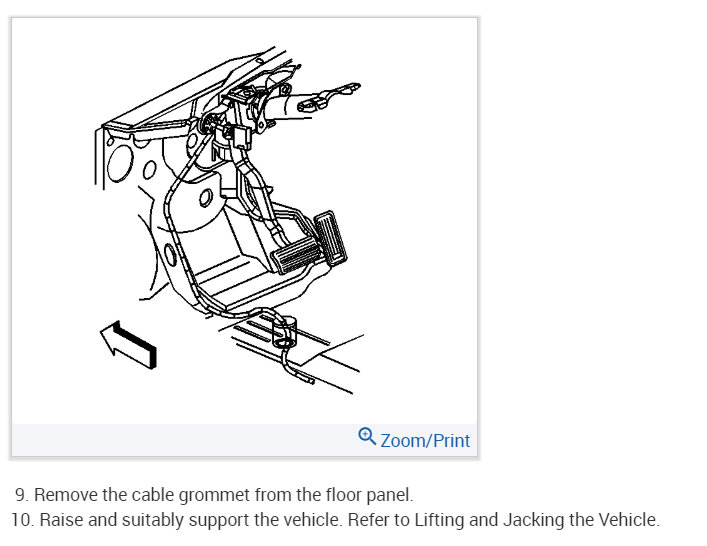 Zoom/Print

9. Remove the cable grommet from the floor panel.
10. Raise and suitably support the vehicle. Refer to Lifting and Jacking the Vehicle.