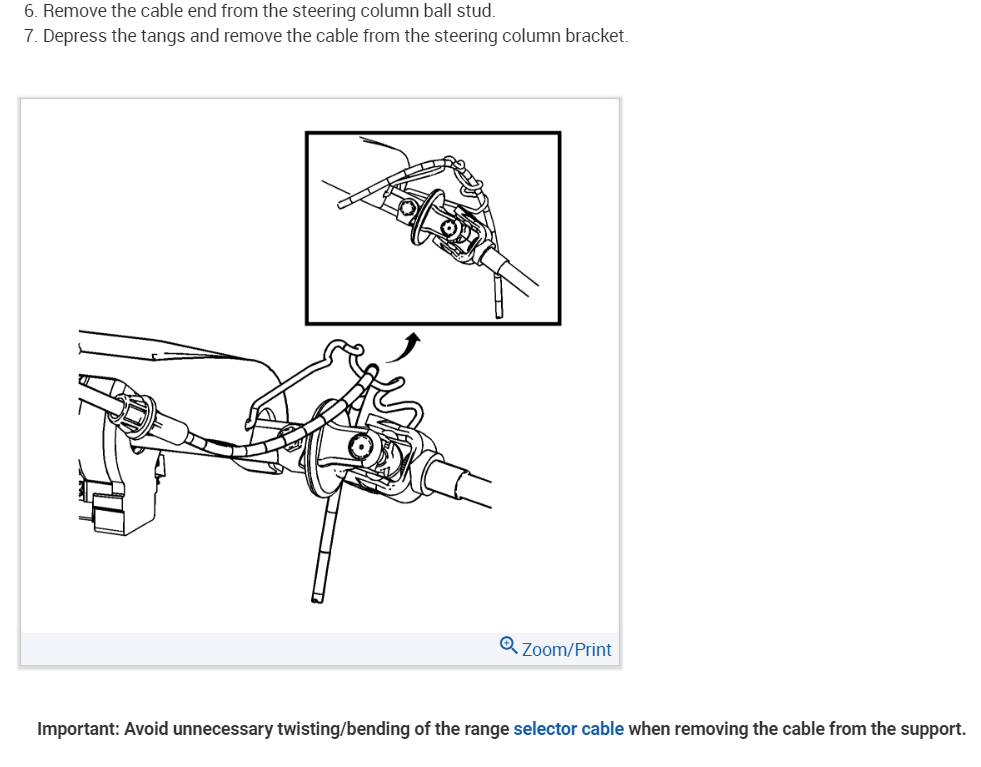 6. Remove the cable end from the steering column ball stud.
7. Depress the tangs and remove the cable from the steering column bracket.

Zoom/Print

Important: Avoid unnecessary twisting/bending of the range selector cable when removing the cable from the support.