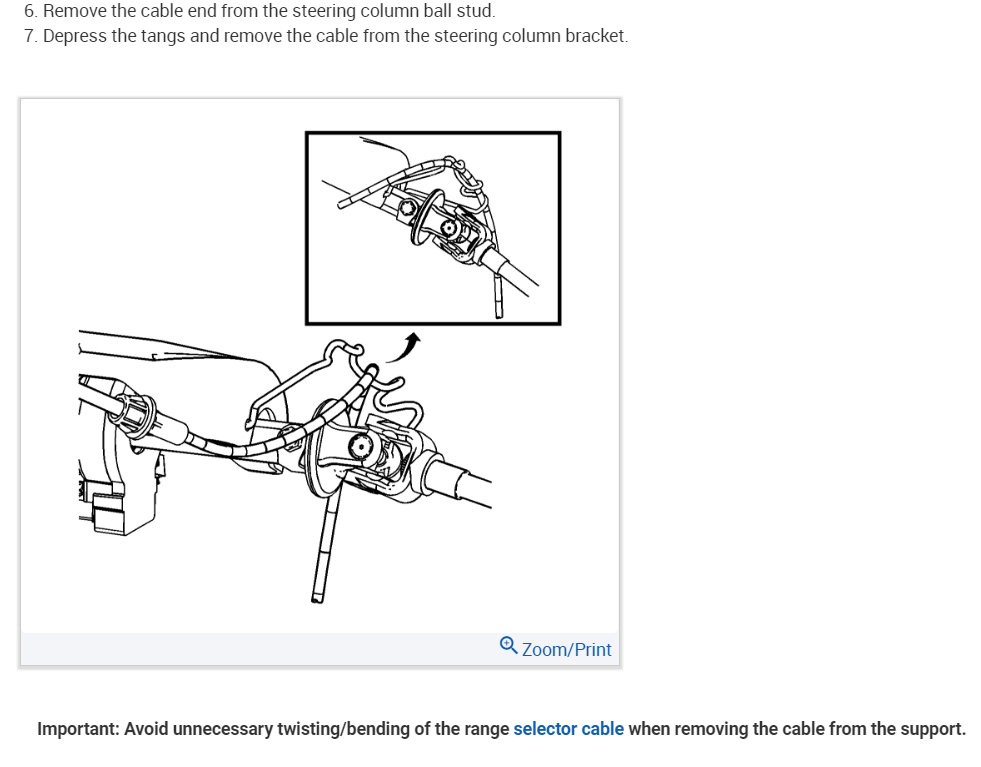 6. Remove the cable end from the steering column ball stud.
7. Depress the tangs and remove the cable from the steering column bracket.

Zoom/Print

Important: Avoid unnecessary twisting/bending of the range selector cable when removing the cable from the support.