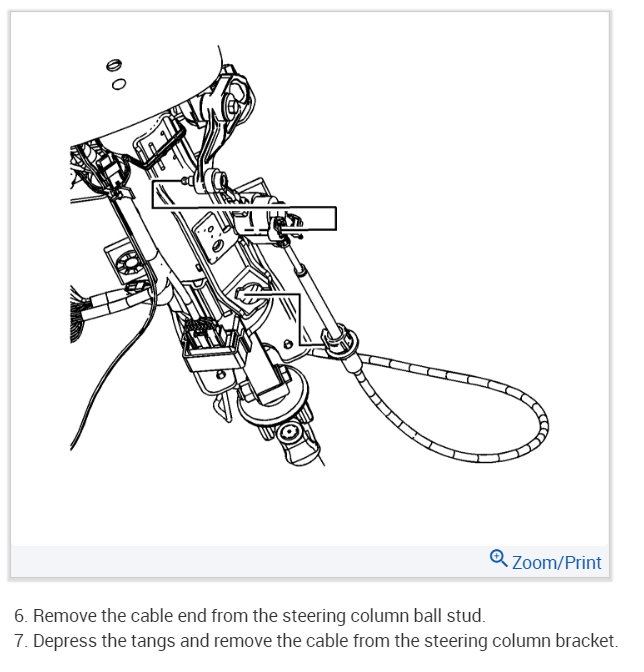 Zoom/Print

6. Remove the cable end from the steering column ball stud.
7. Depress the tangs and remove the cable from the steering column bracket.