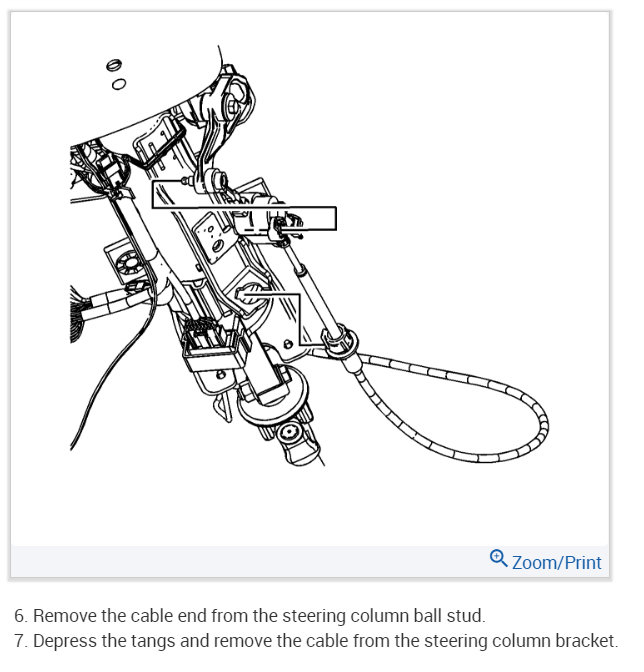 Zoom/Print

6. Remove the cable end from the steering column ball stud.
7. Depress the tangs and remove the cable from the steering column bracket.