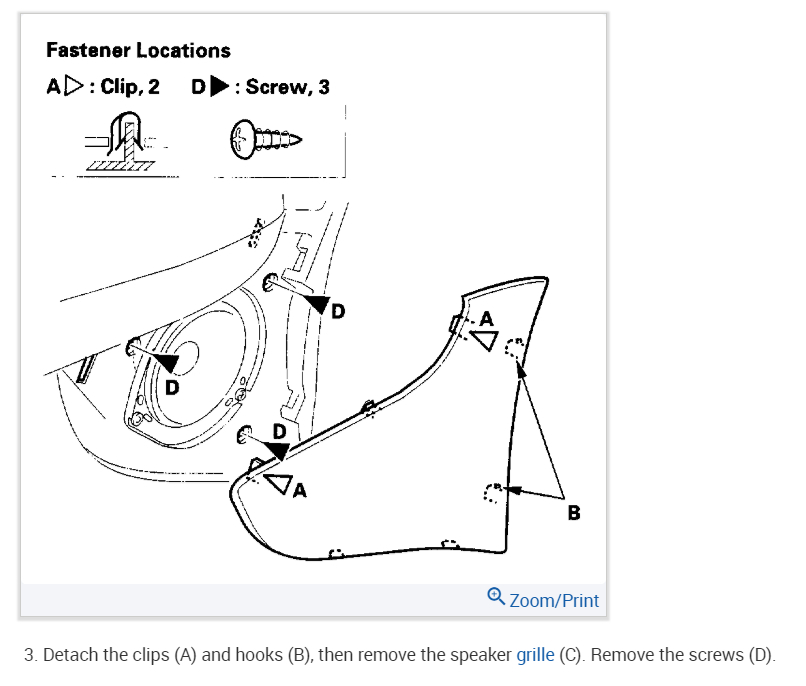 Fastener Locations
A▷ : Clip, 2 D▶ : Screw, 3

D
D
D
A
A
B

Zoom/Print

3. Detach the clips (A) and hooks (B), then remove the speaker grille (C). Remove the screws (D).