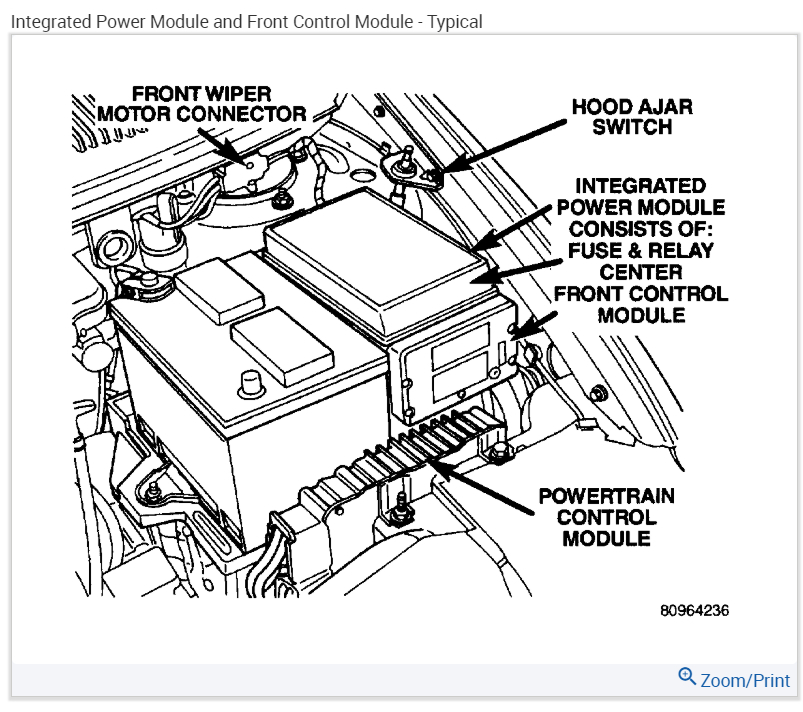 Integrated Power Module and Front Control Module - Typical

FRONT WIPER MOTOR CONNECTOR

HOOD AJAR SWITCH

INTEGRATED POWER MODULE CONSISTS OF: FUSE & RELAY CENTER FRONT CONTROL MODULE

POWERTRAIN CONTROL MODULE

80964236

Zoom/Print