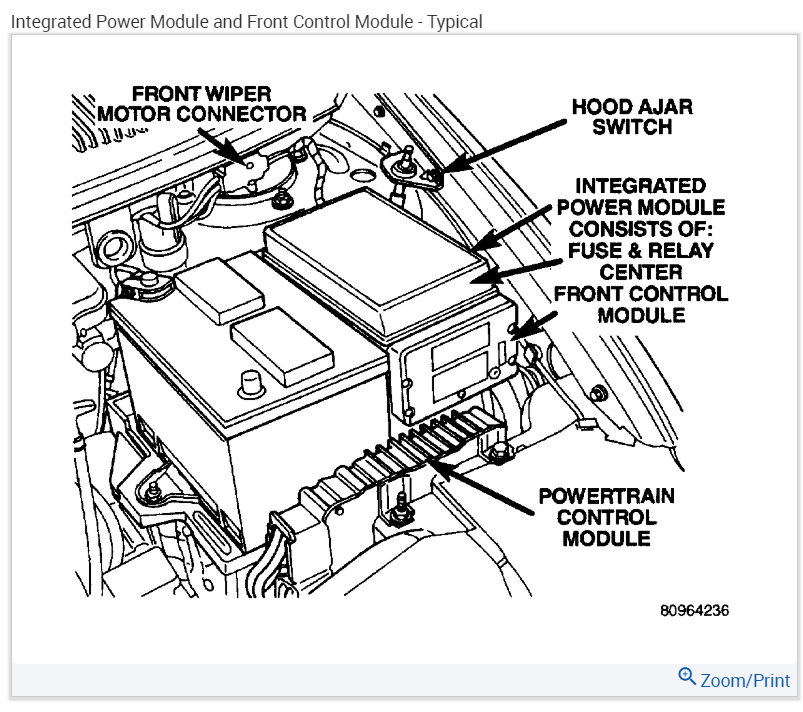 Integrated Power Module and Front Control Module - Typical

FRONT WIPER MOTOR CONNECTOR

HOOD AJAR SWITCH

INTEGRATED POWER MODULE CONSISTS OF: FUSE & RELAY CENTER FRONT CONTROL MODULE

POWERTRAIN CONTROL MODULE

80964236

Zoom/Print