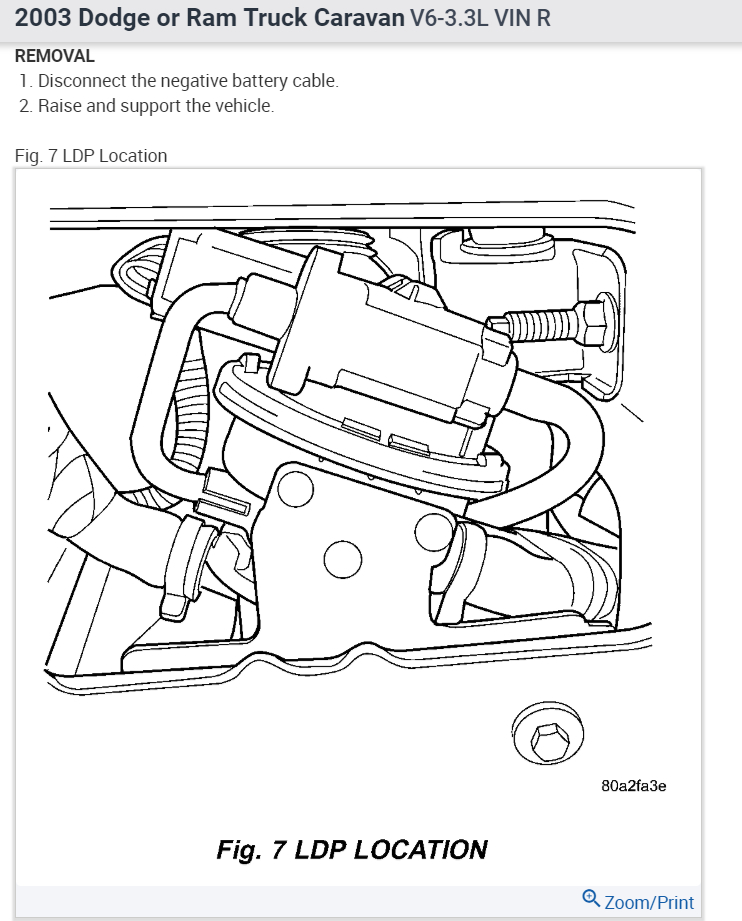 2003 Dodge or Ram Truck Caravan V6-3.3L VIN R

REMOVAL

1. Disconnect the negative battery cable.
2. Raise and support the vehicle.

Fig. 7 LDP Location

80a2fa3e

Fig. 7 LDP LOCATION

Zoom/Print