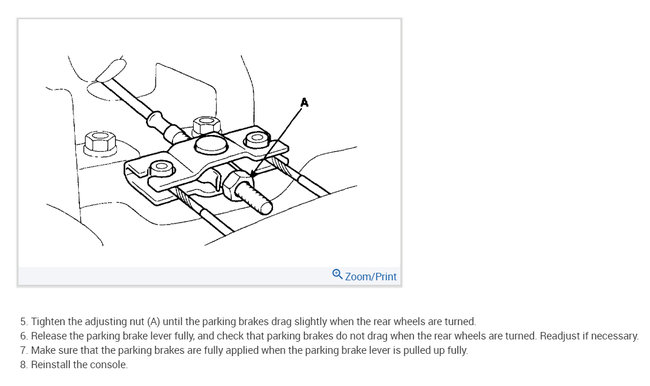 A

Zoom/Print

5. Tighten the adjusting nut (A) until the parking brakes drag slightly when the rear wheels are turned.
6. Release the parking brake lever fully, and check that parking brakes do not drag when the rear wheels are turned. Readjust if necessary.
7. Make sure that the parking brakes are fully applied when the parking brake lever is pulled up fully.
8. Reinstall the console.