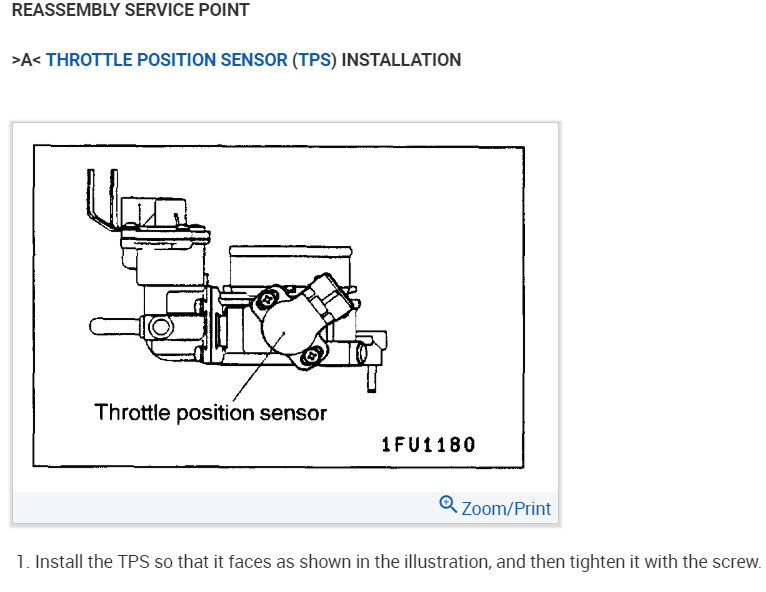 REASSEMBLY SERVICE POINT

>A< THROTTLE POSITION SENSOR (TPS) INSTALLATION

Throttle position sensor

1FU1180

Zoom/Print

1. Install the TPS so that it faces as shown in the illustration, and then tighten it with the screw.