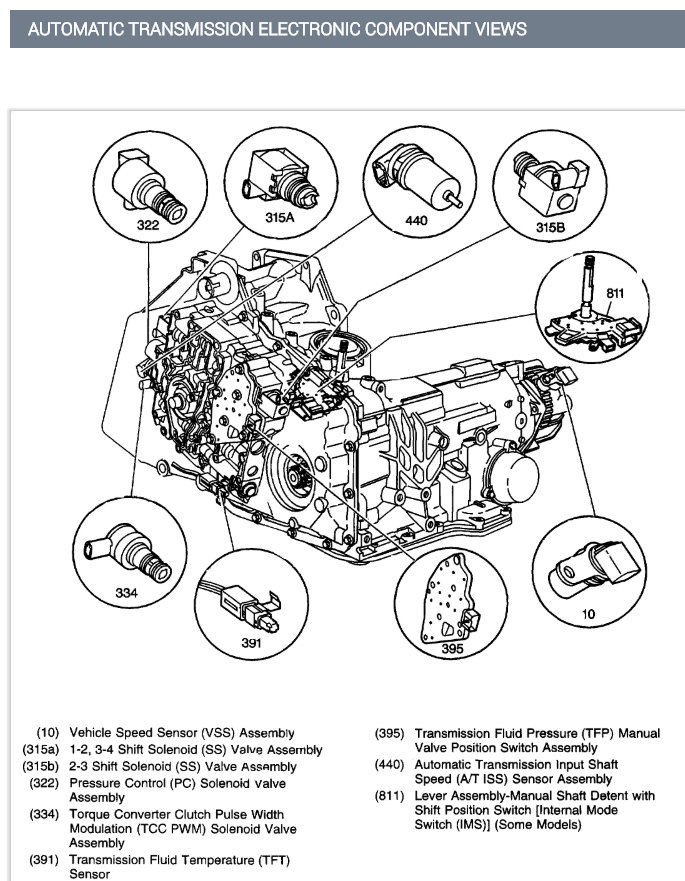 AUTOMATIC TRANSMISSION ELECTRONIC COMPONENT VIEWS

322
315A
440
315B
811
334
391
395
10

(10) Vehicle Speed Sensor (VSS) Assembly
(315a) 1-2, 3-4 Shift Solenoid (SS) Valve Assembly
(315b) 2-3 Shift Solenoid (SS) Valve Assembly
(322) Pressure Control (PC) Solenoid valve Assembly
(334) Torque Converter Clutch Pulse Width Modulation (TCC PWM) Solenoid Valve Assembly
(391) Transmission Fluid Temperature (TFT) Sensor

(395) Transmission Fluid Pressure (TFP) Manual Valve Position Switch Assembly
(440) Automatic Transmission Input Shaft Speed (A/T ISS) Sensor Assembly
(811) Lever Assembly-Manual Shaft Detent with Shift Position Switch [Internal Mode Switch (IMS)] (Some Models)