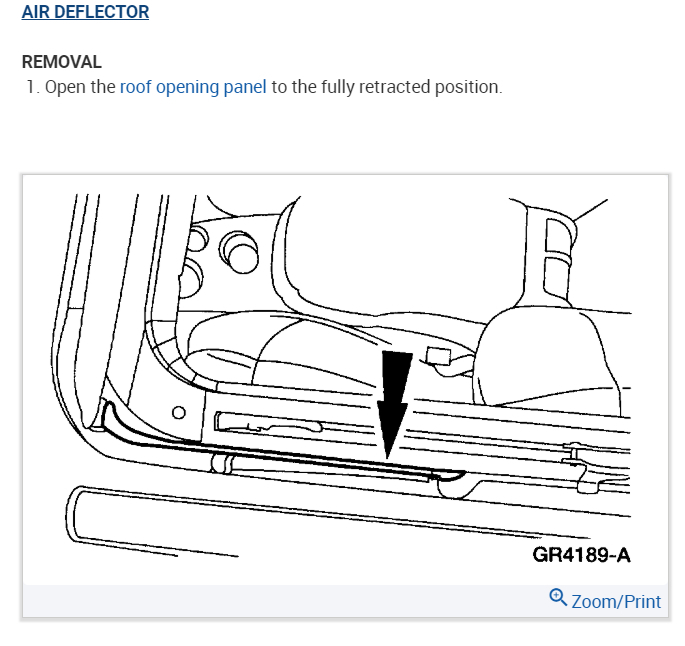 AIR DEFLECTOR

REMOVAL

1. Open the roof opening panel to the fully retracted position.

GR4189-A

Zoom/Print