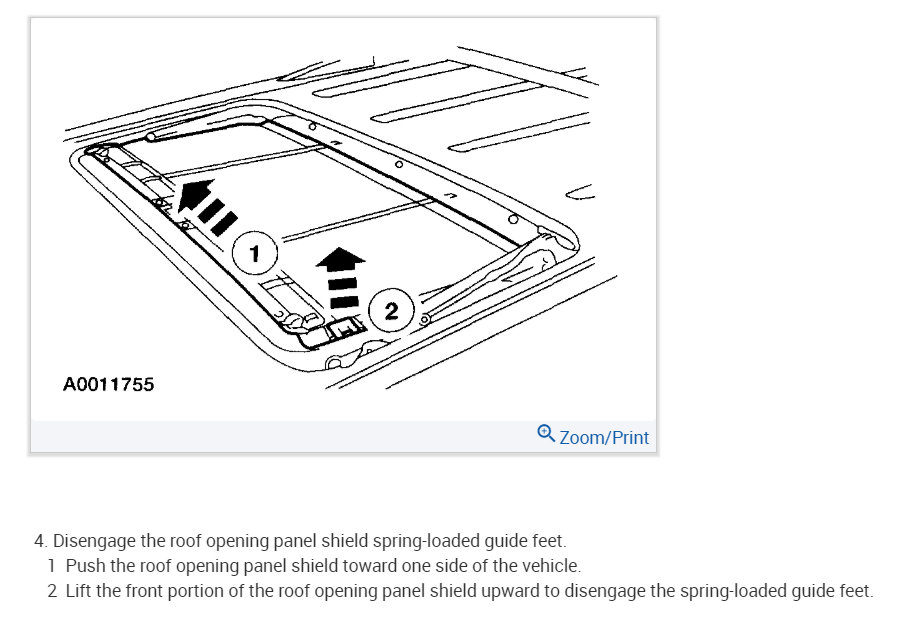 1

2

A0011755

Zoom/Print

4. Disengage the roof opening panel shield spring-loaded guide feet.
1 Push the roof opening panel shield toward one side of the vehicle.
2 Lift the front portion of the roof opening panel shield upward to disengage the spring-loaded guide feet.