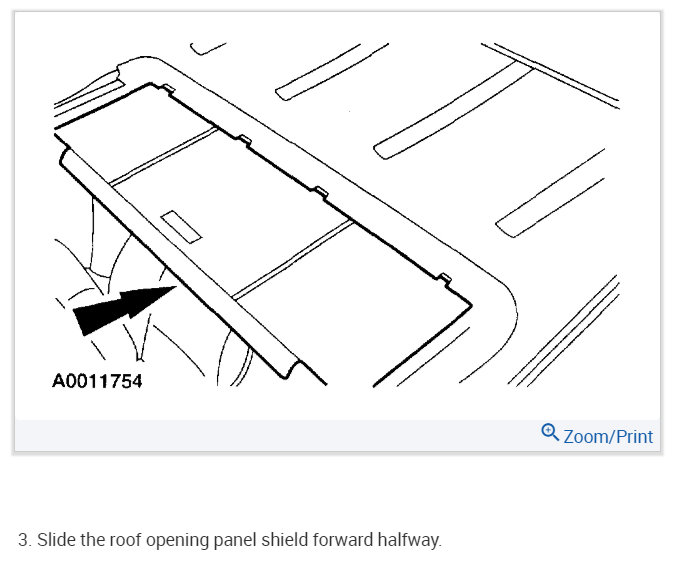 A0011754

Zoom/Print

3. Slide the roof opening panel shield forward halfway.