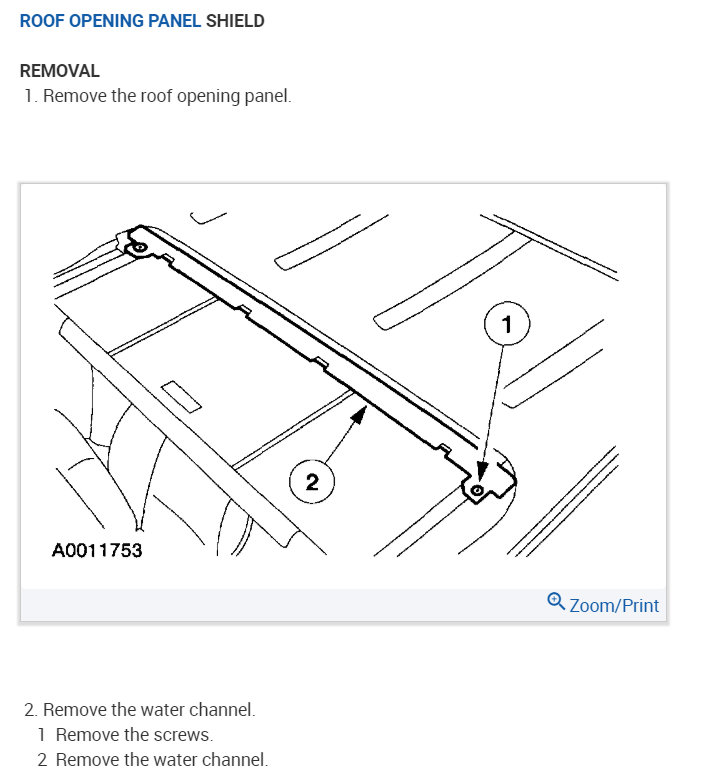 ROOF OPENING PANEL SHIELD

REMOVAL
1. Remove the roof opening panel.

1

2

A0011753

Zoom/Print

2. Remove the water channel.
1 Remove the screws.
2 Remove the water channel.