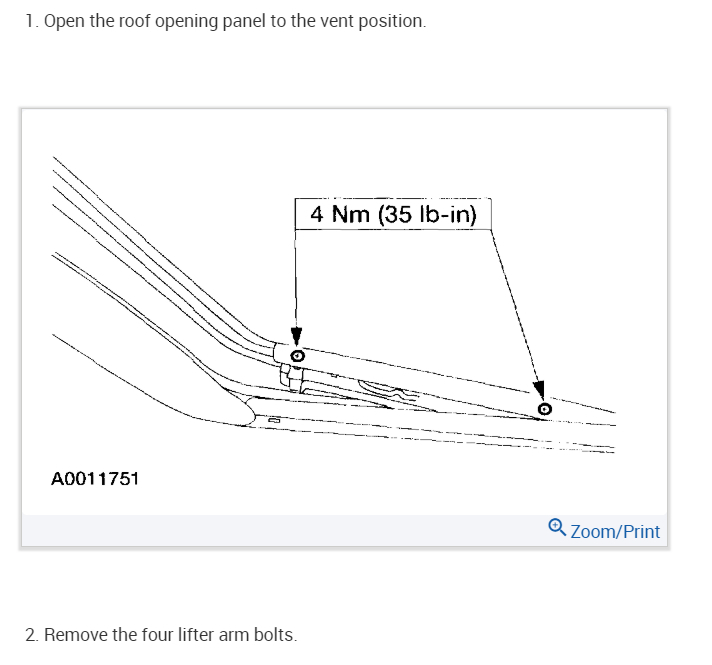 1. Open the roof opening panel to the vent position.

4 Nm (35 lb-in)

A0011751

Zoom/Print

2. Remove the four lifter arm bolts.