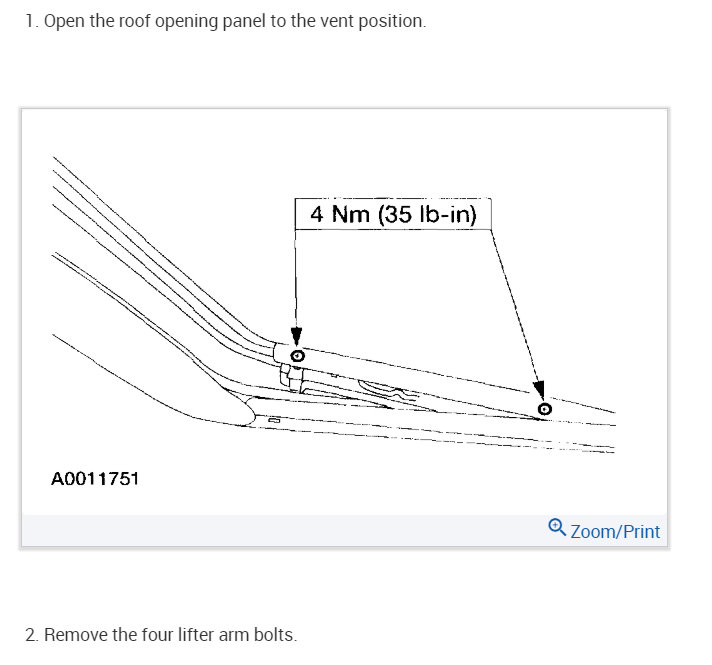 1. Open the roof opening panel to the vent position.

4 Nm (35 lb-in)

A0011751

Zoom/Print

2. Remove the four lifter arm bolts.