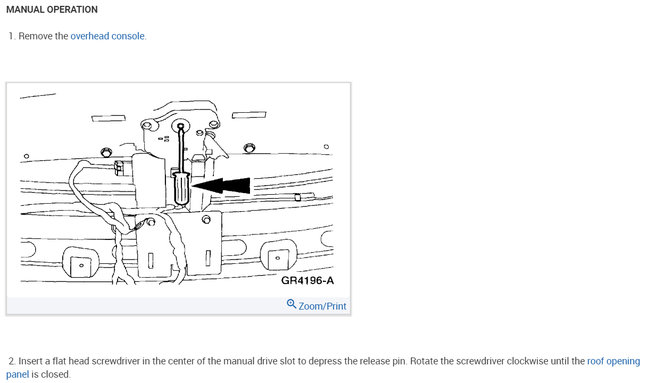 MANUAL OPERATION

1. Remove the overhead console.

GR4196-A

Zoom/Print

2. Insert a flat head screwdriver in the center of the manual drive slot to depress the release pin. Rotate the screwdriver clockwise until the roof opening panel is closed.