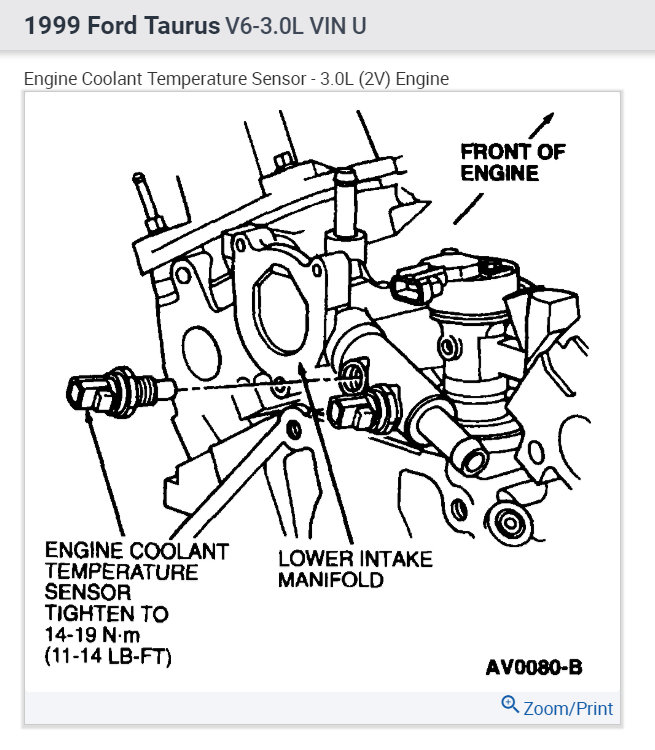 1999 Ford Taurus V6-3.0L VIN U

Engine Coolant Temperature Sensor - 3.0L (2V) Engine

FRONT OF ENGINE

ENGINE COOLANT TEMPERATURE SENSOR TIGHTEN TO 14-19 N·m (11-14 LB-FT)

LOWER INTAKE MANIFOLD

AV0080-B

Zoom/Print