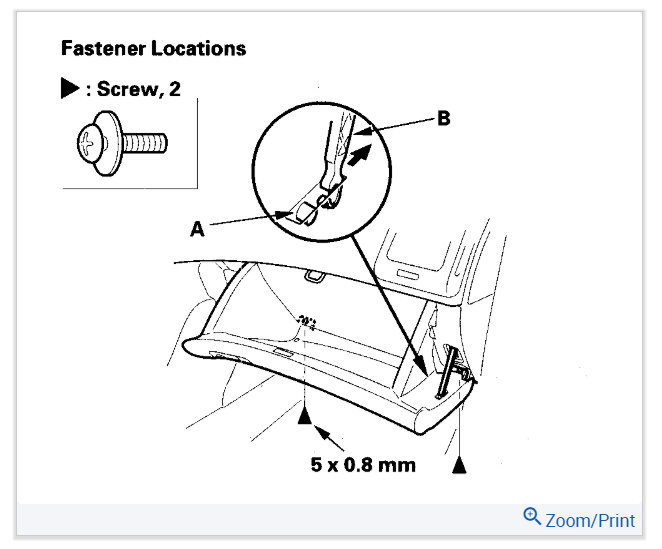 Fastener Locations

▶ : Screw, 2

B

A

5 x 0.8 mm

Zoom/Print