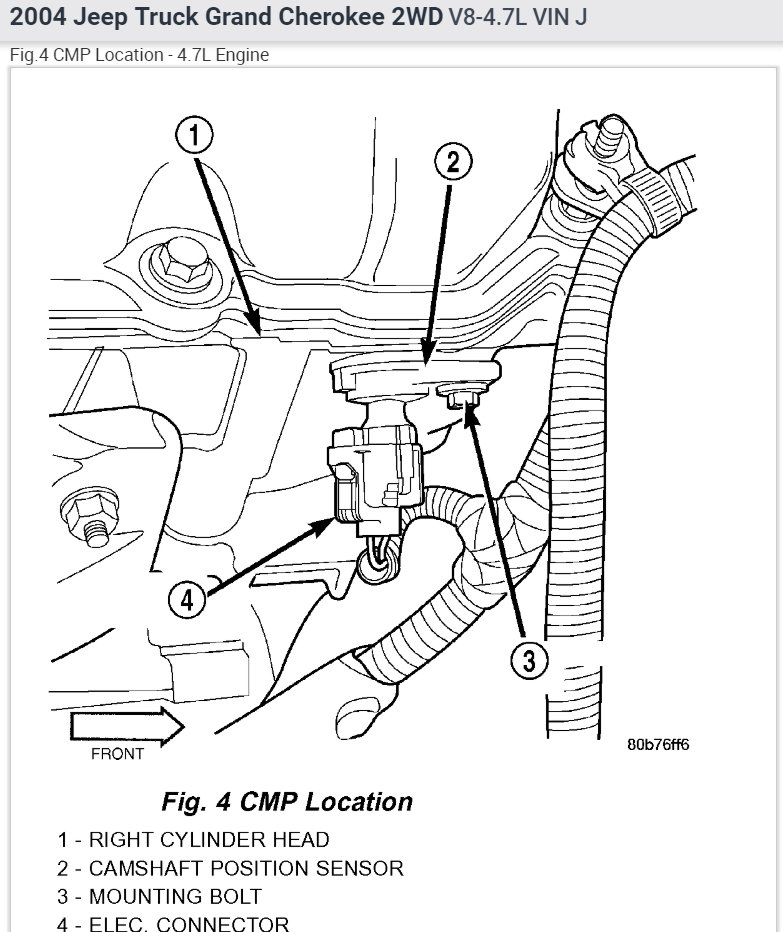 2004 Jeep Truck Grand Cherokee 2WD V8-4.7L VIN J

Fig.4 CMP Location - 4.7L Engine

1

2

4

3

FRONT

80b76ff6

Fig. 4 CMP Location

1 - RIGHT CYLINDER HEAD
2 - CAMSHAFT POSITION SENSOR
3 - MOUNTING BOLT
4 - ELEC. CONNECTOR