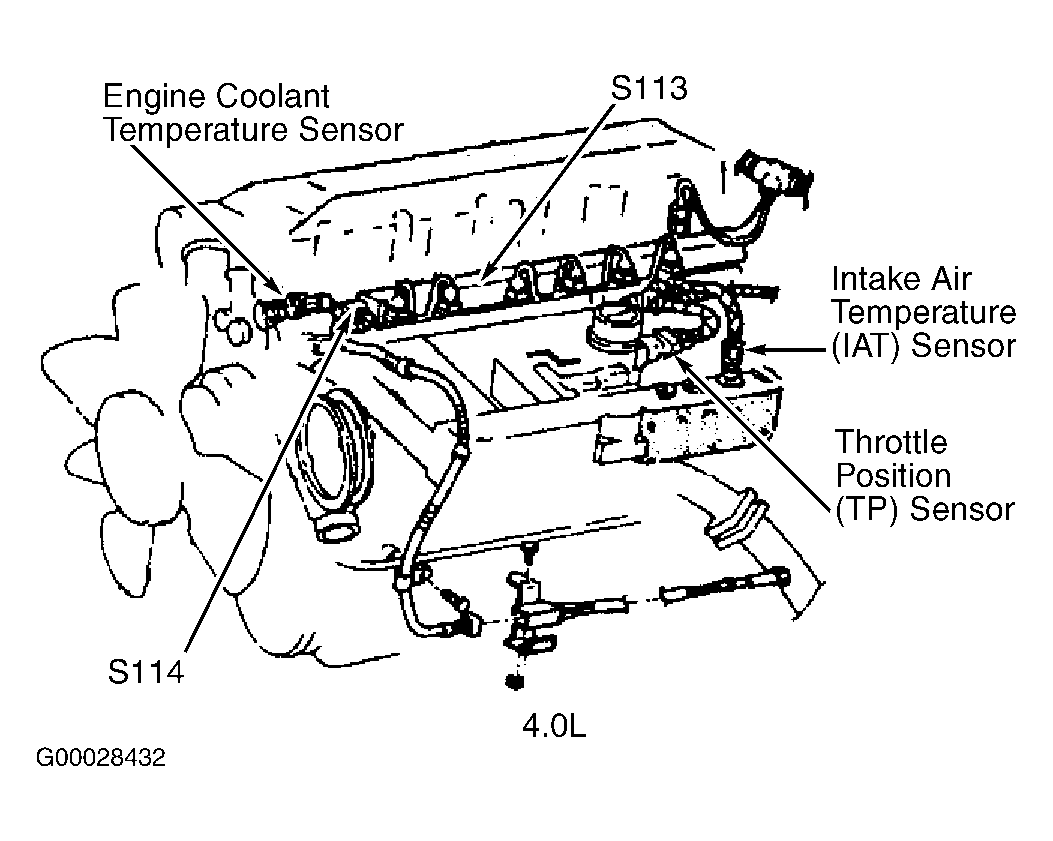 Engine Coolant Temperature Sensor

S113

Intake Air Temperature (IAT) Sensor

Throttle Position (TP) Sensor

S114

4.0L

G00028432