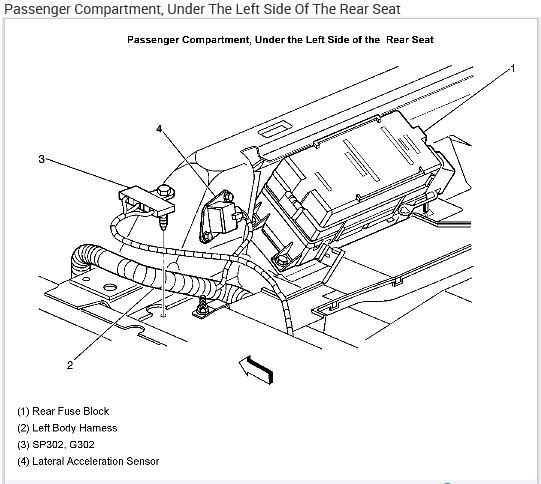 Passenger Compartment, Under The Left Side Of The Rear Seat

Passenger Compartment, Under the Left Side of the Rear Seat

1

4

3

2

(1) Rear Fuse Block
(2) Left Body Harness
(3) SP302, G302
(4) Lateral Acceleration Sensor