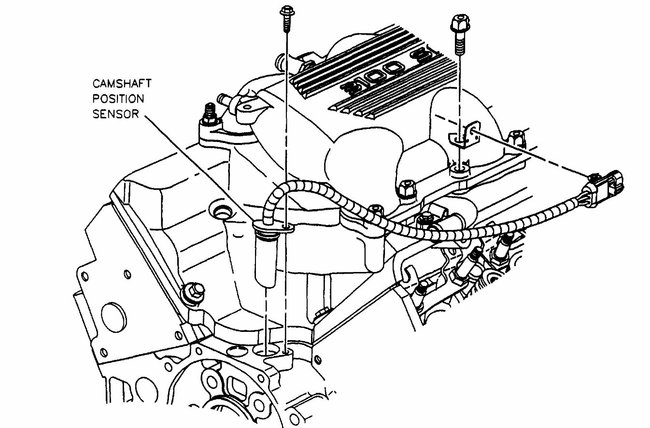 CAMSHAFT
POSITION
SENSOR

3100