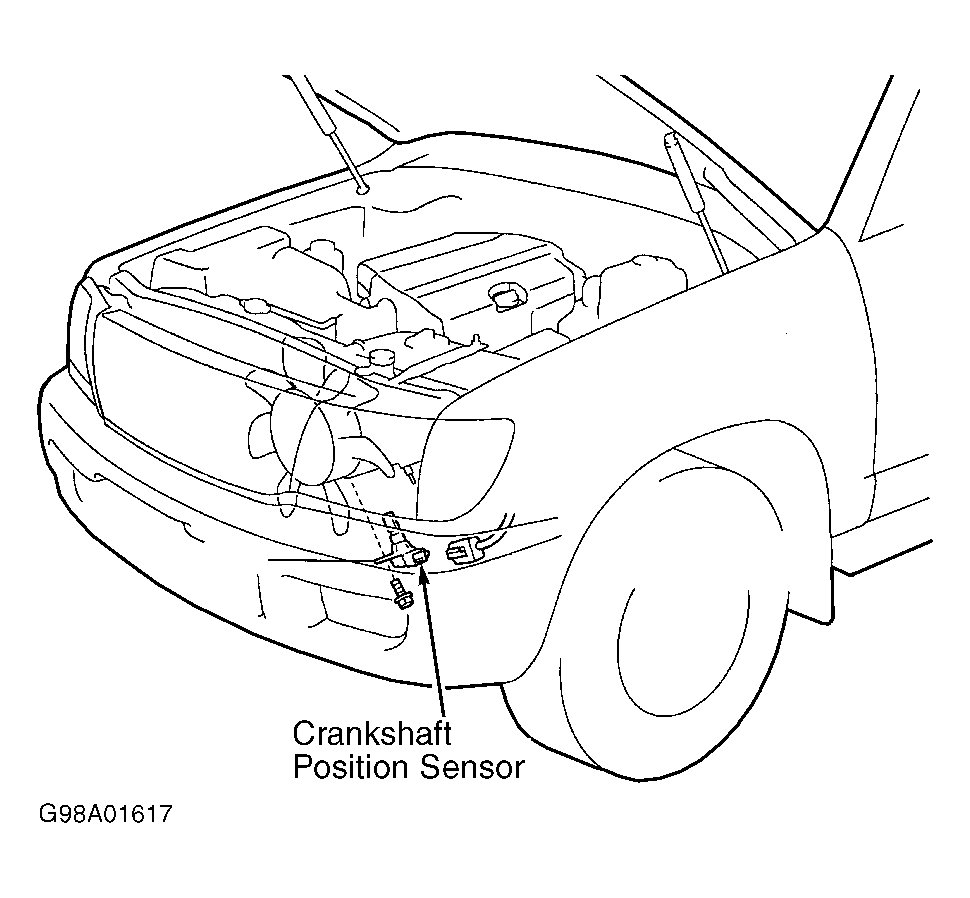 Crankshaft Position Sensor

G98A01617