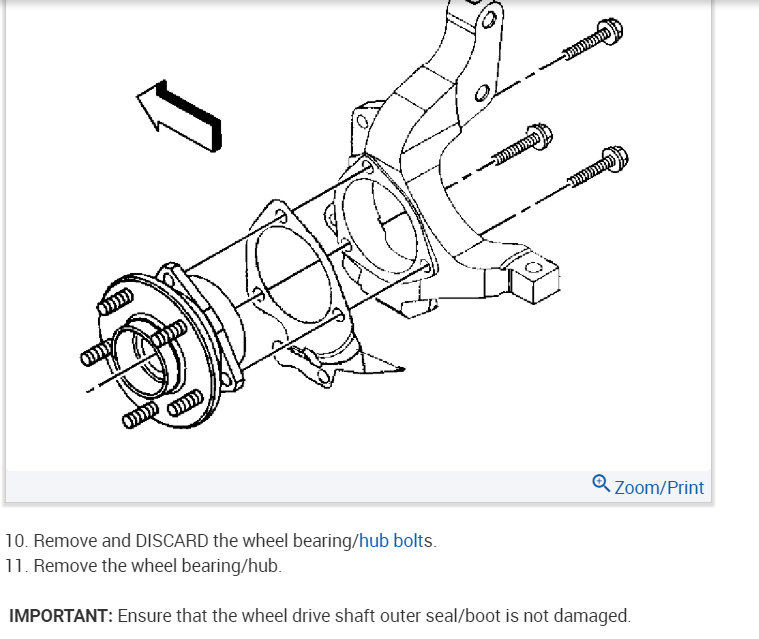 Zoom/Print

10. Remove and DISCARD the wheel bearing/hub bolts.
11. Remove the wheel bearing/hub.

IMPORTANT: Ensure that the wheel drive shaft outer seal/boot is not damaged.