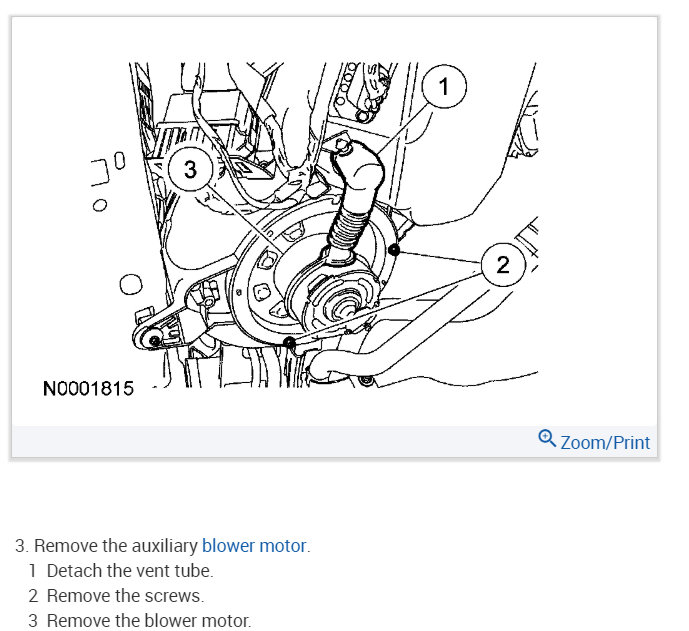 1

3

2

N0001815

Zoom/Print

3. Remove the auxiliary blower motor.
1 Detach the vent tube.
2 Remove the screws.
3 Remove the blower motor.