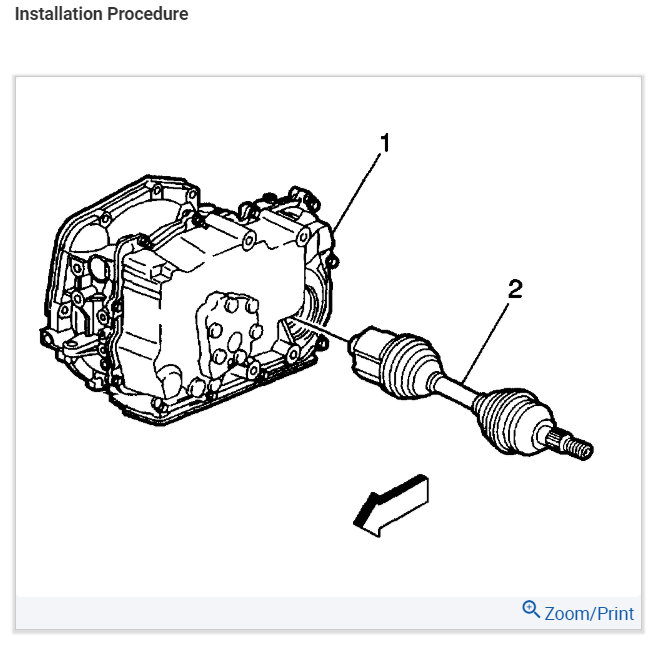 Installation Procedure

1

2

Zoom/Print