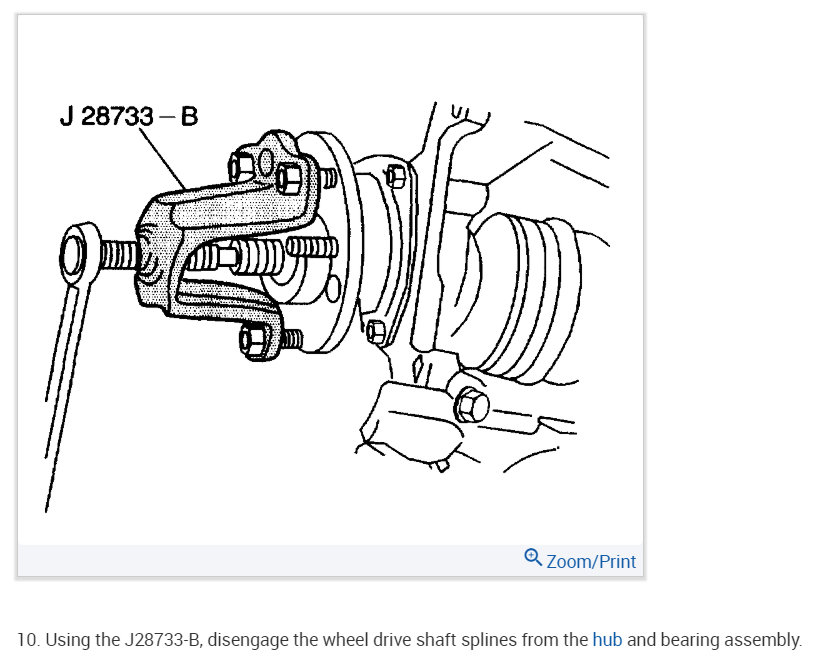 J 28733 – B

Zoom/Print

10. Using the J28733-B, disengage the wheel drive shaft splines from the hub and bearing assembly.