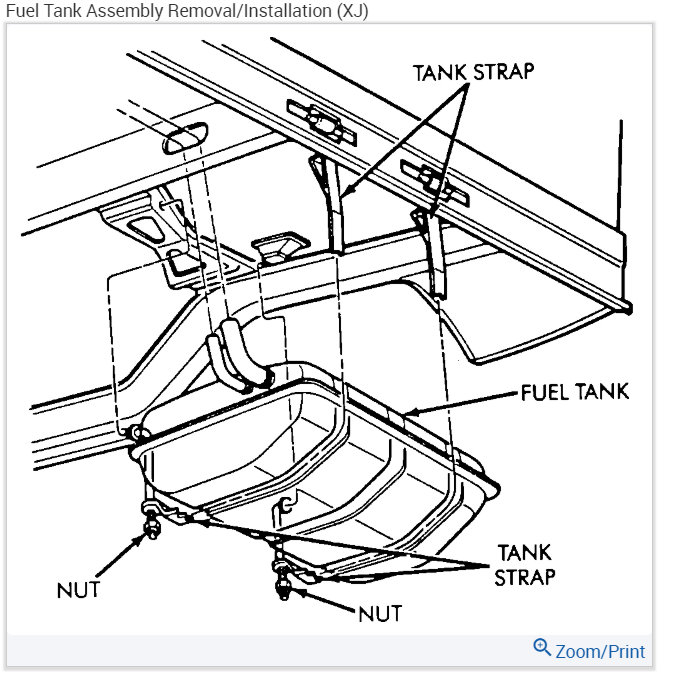 Fuel Tank Assembly Removal/Installation (XJ)

TANK STRAP

FUEL TANK

TANK STRAP

NUT

NUT

Zoom/Print