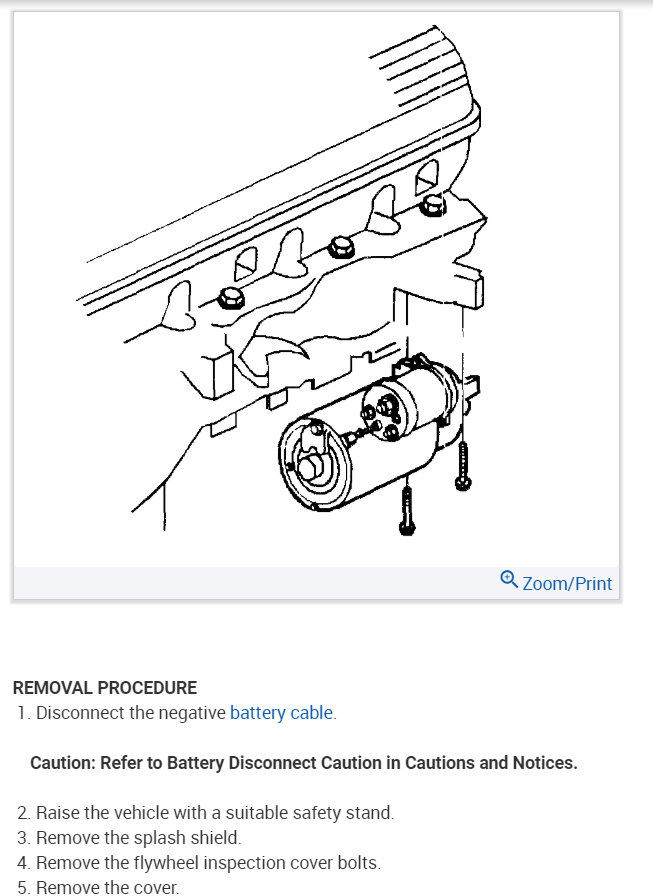 Zoom/Print

REMOVAL PROCEDURE

1. Disconnect the negative battery cable.

Caution: Refer to Battery Disconnect Caution in Cautions and Notices.

2. Raise the vehicle with a suitable safety stand.
3. Remove the splash shield.
4. Remove the flywheel inspection cover bolts.
5. Remove the cover.