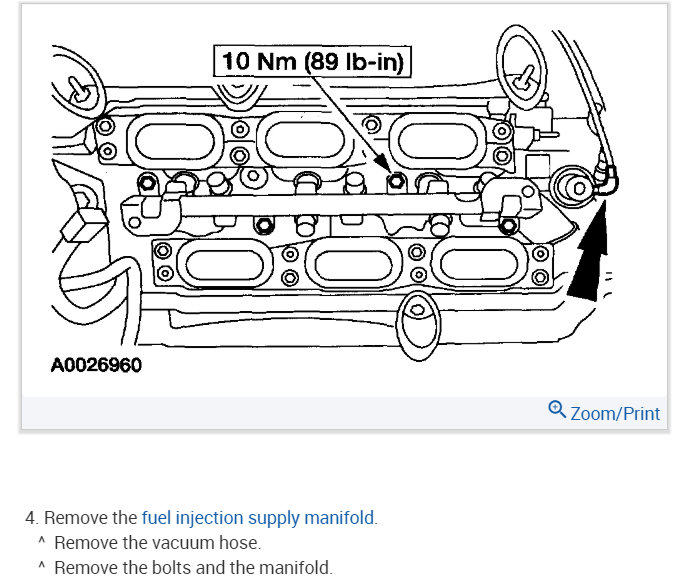 10 Nm (89 lb-in)

A0026960

Zoom/Print

4. Remove the fuel injection supply manifold.
^ Remove the vacuum hose.
^ Remove the bolts and the manifold.