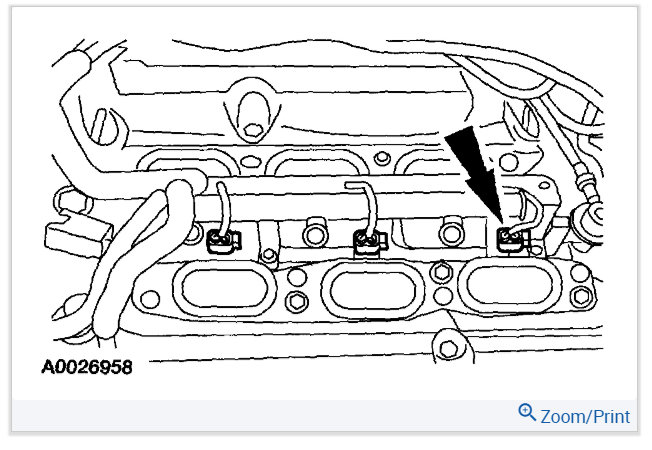 A0026958

Zoom/Print