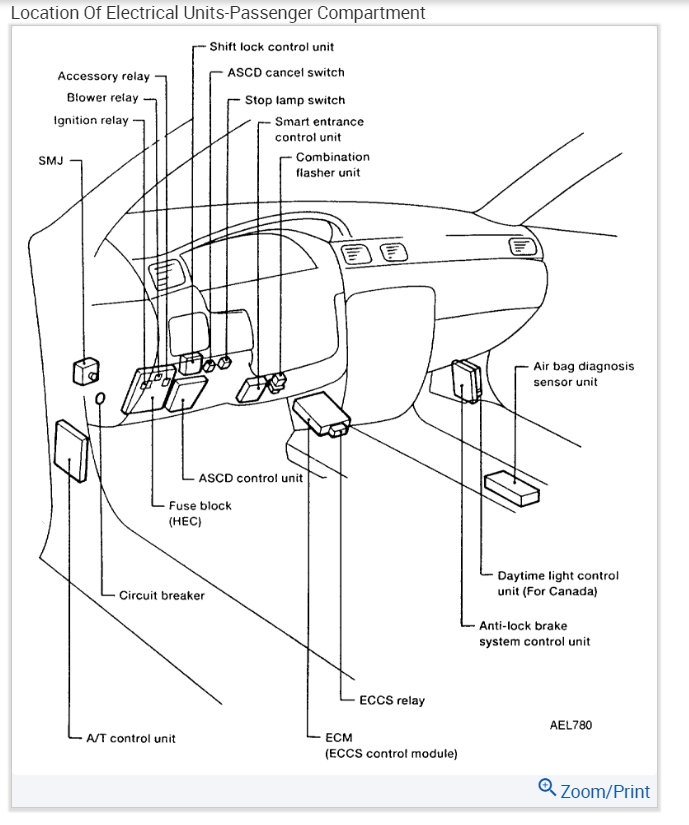 Location Of Electrical Units-Passenger Compartment

Shift lock control unit
Accessory relay
ASCD cancel switch
Blower relay
Stop lamp switch
Ignition relay
Smart entrance control unit
SMJ
Combination flasher unit
Air bag diagnosis sensor unit
ASCD control unit
Fuse block (HEC)
Daytime light control unit (For Canada)
Circuit breaker
Anti-lock brake system control unit
ECCS relay
AEL780
A/T control unit
ECM (ECCS control module)

Zoom/Print