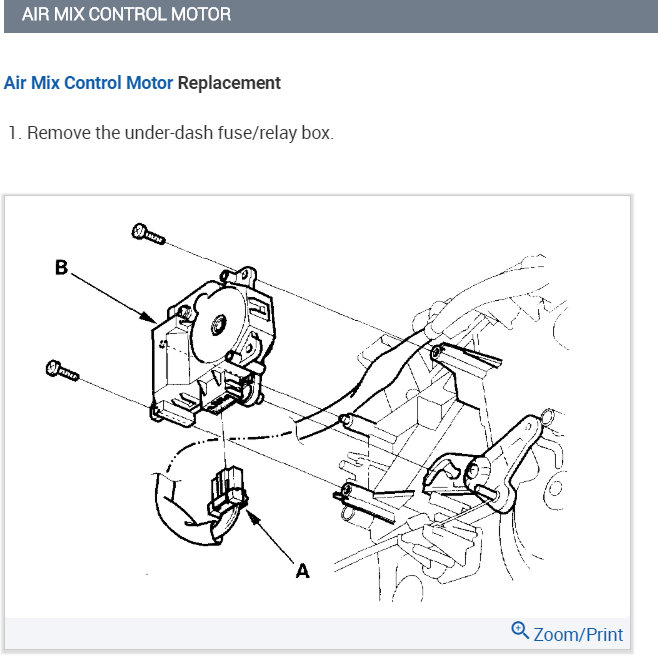 AIR MIX CONTROL MOTOR

Air Mix Control Motor Replacement

1. Remove the under-dash fuse/relay box.

B

A

Zoom/Print