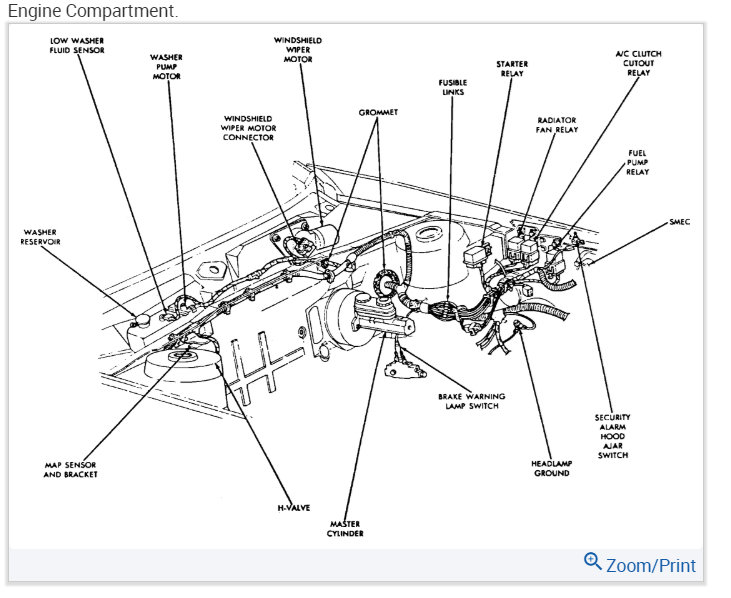 Engine Compartment.

LOW WASHER FLUID SENSOR

WASHER PUMP MOTOR

WINDSHIELD WIPER MOTOR

WINDSHIELD WIPER MOTOR CONNECTOR

GROMMET

FUSIBLE LINKS

STARTER RELAY

A/C CLUTCH CUTOUT RELAY

RADIATOR FAN RELAY

FUEL PUMP RELAY

SMEC

WASHER RESERVOIR

BRAKE WARNING LAMP SWITCH

SECURITY ALARM HOOD AJAR SWITCH

HEADLAMP GROUND

MAP SENSOR AND BRACKET

H-VALVE

MASTER CYLINDER

Zoom/Print