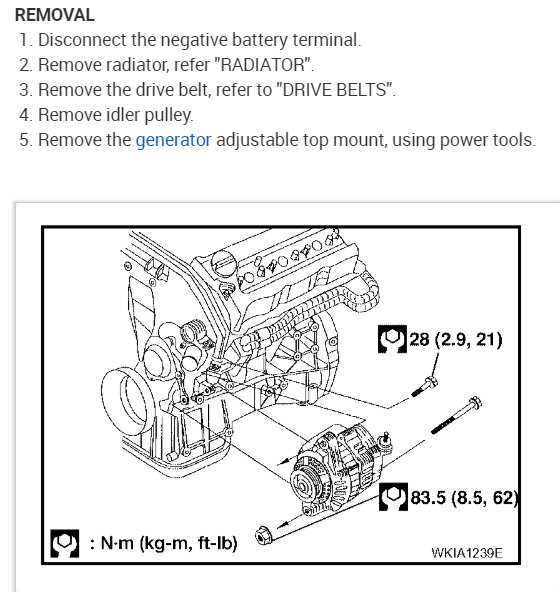 REMOVAL

1. Disconnect the negative battery terminal.
2. Remove radiator, refer "RADIATOR".
3. Remove the drive belt, refer to "DRIVE BELTS".
4. Remove idler pulley.
5. Remove the generator adjustable top mount, using power tools.

28 (2.9, 21)

83.5 (8.5, 62)

: N·m (kg-m, ft-lb)

WKIA1239E