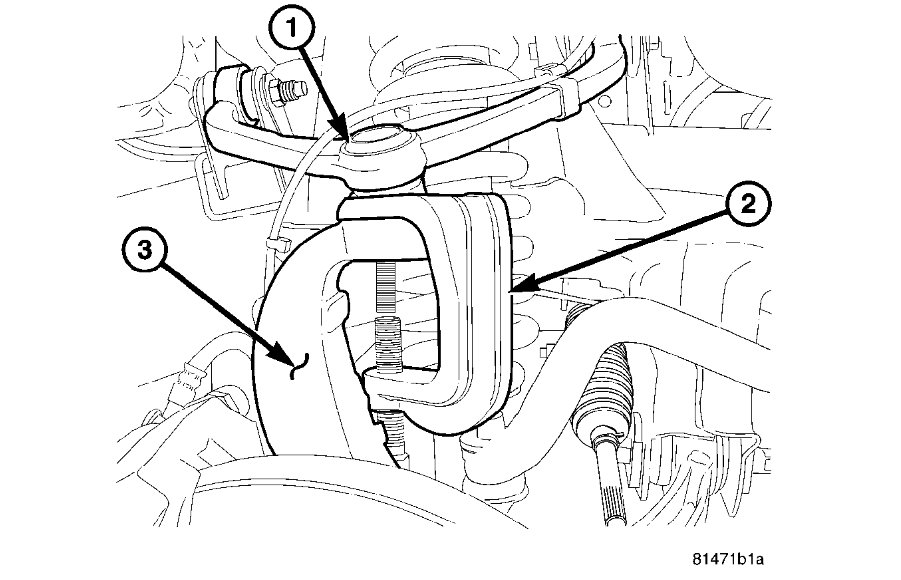 1
2
3
81471b1a