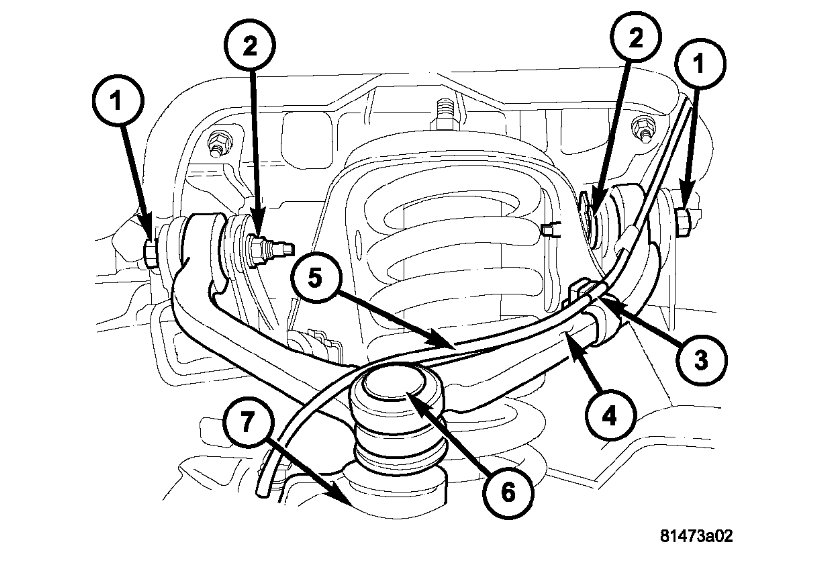 1
2
2
1
5
3
4
7
6
81473a02